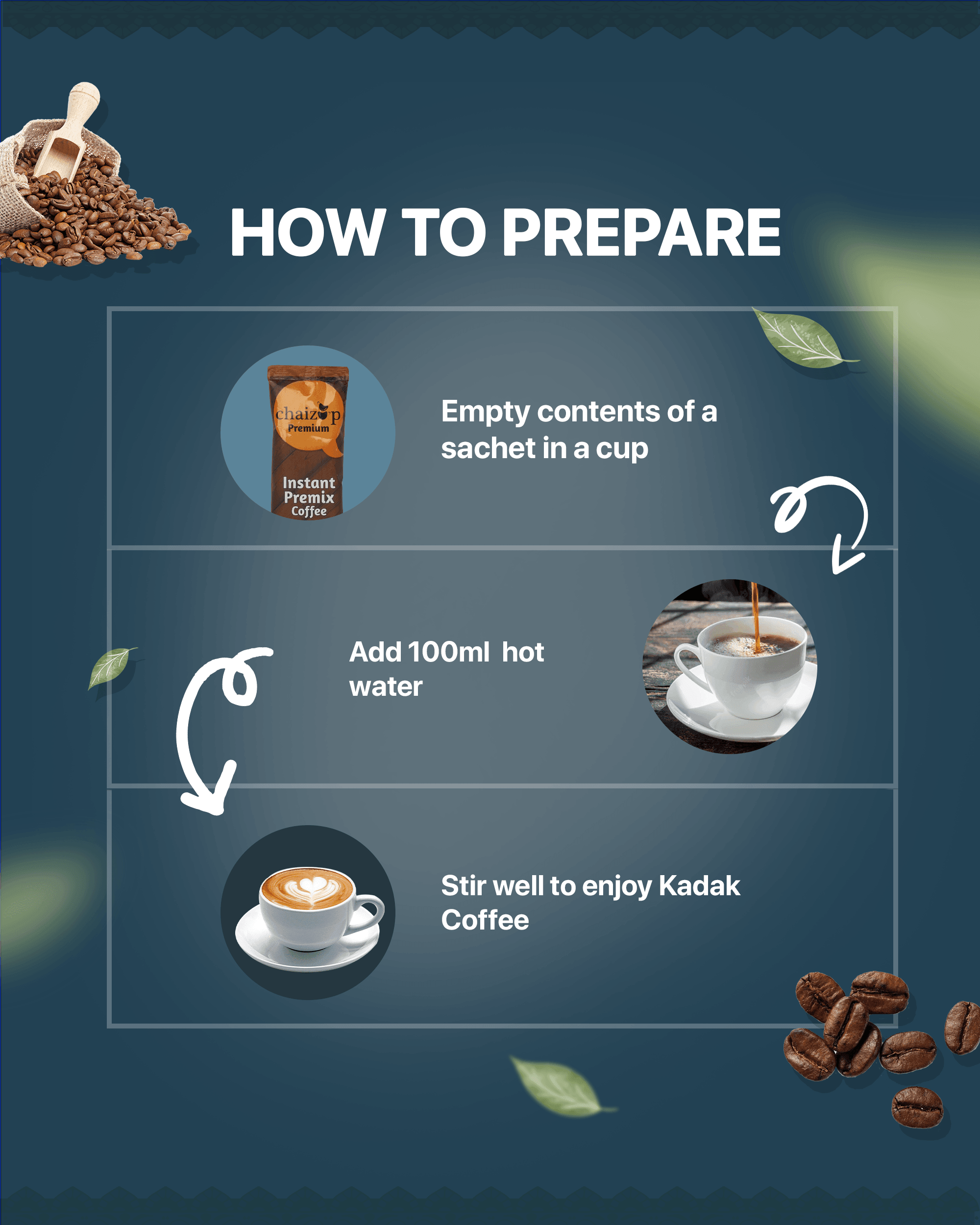 HOW TO PREPARE

chaizup
Premium
Instant
Premix
Coffee

Empty contents of a sachet in a cup

Add 100ml hot water

Stir well to enjoy Kadak Coffee